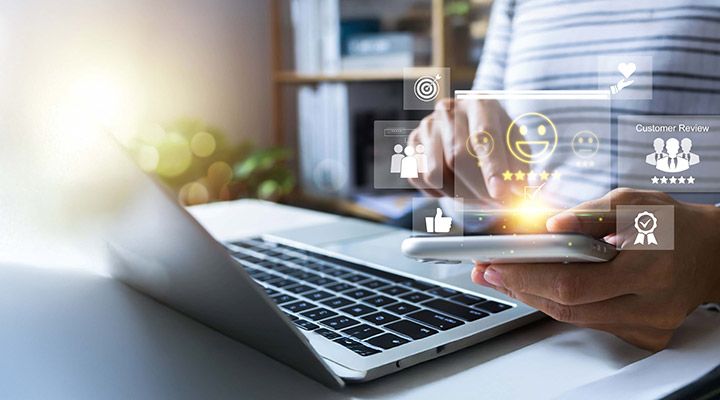 Customer Review